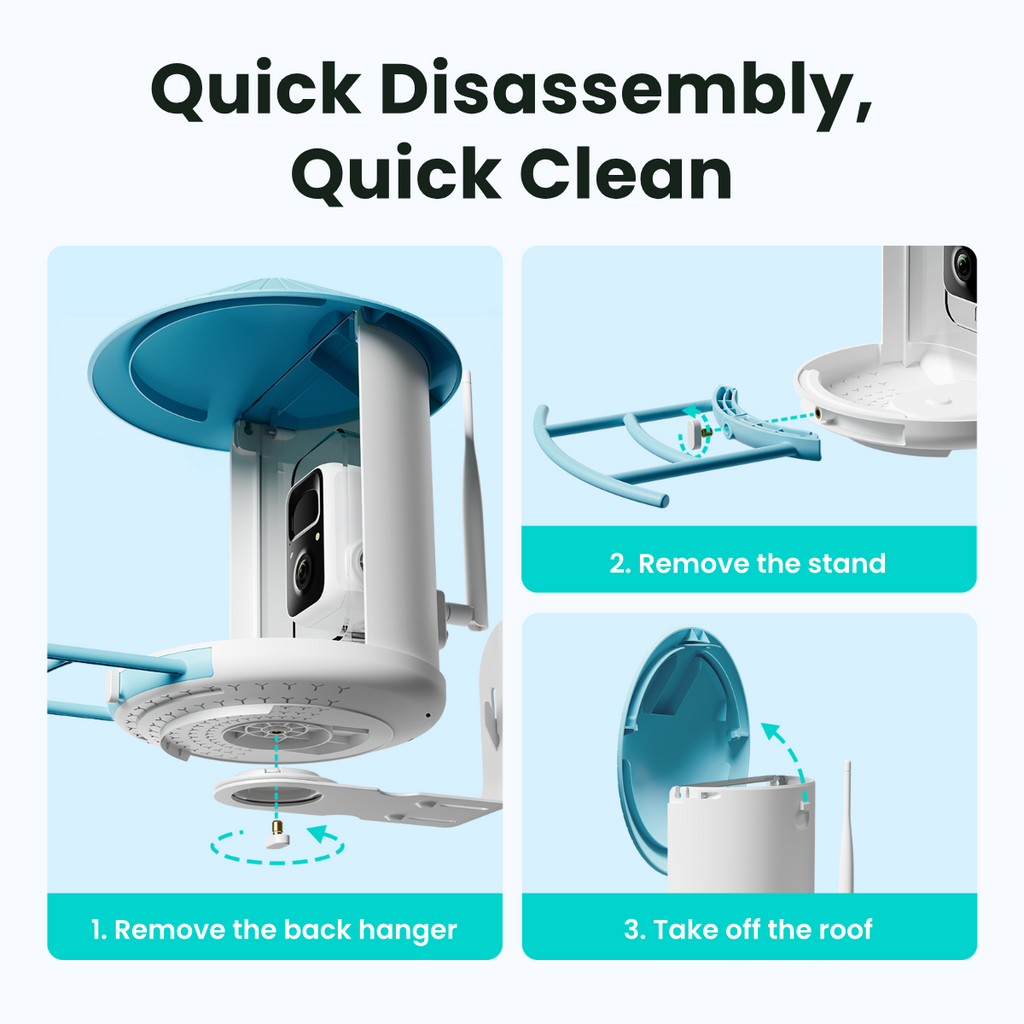 Quick Disassembly,
Quick Clean

1. Remove the back hanger

2. Remove the stand

3. Take off the roof