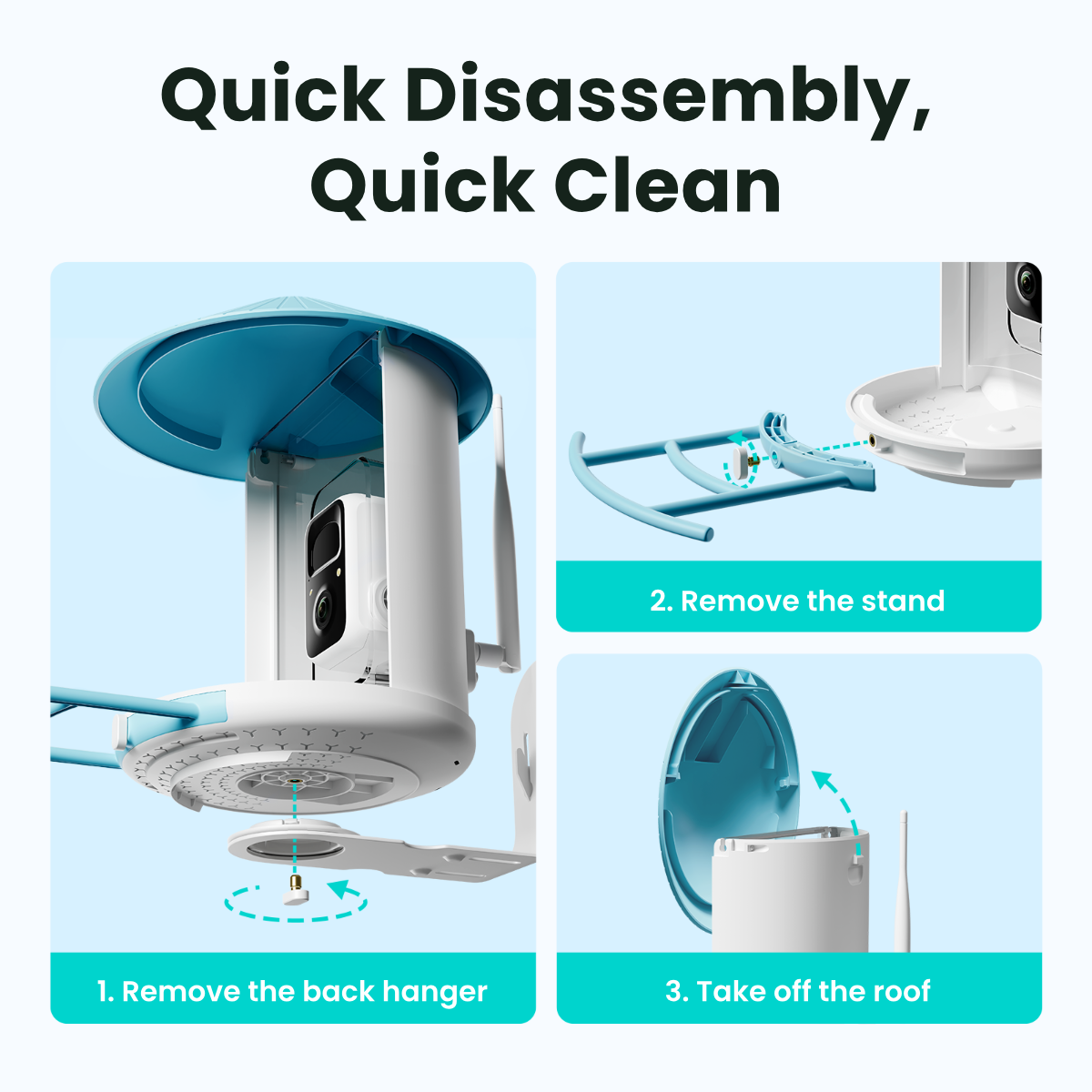 Quick Disassembly, Quick Clean

1. Remove the back hanger

2. Remove the stand

3. Take off the roof